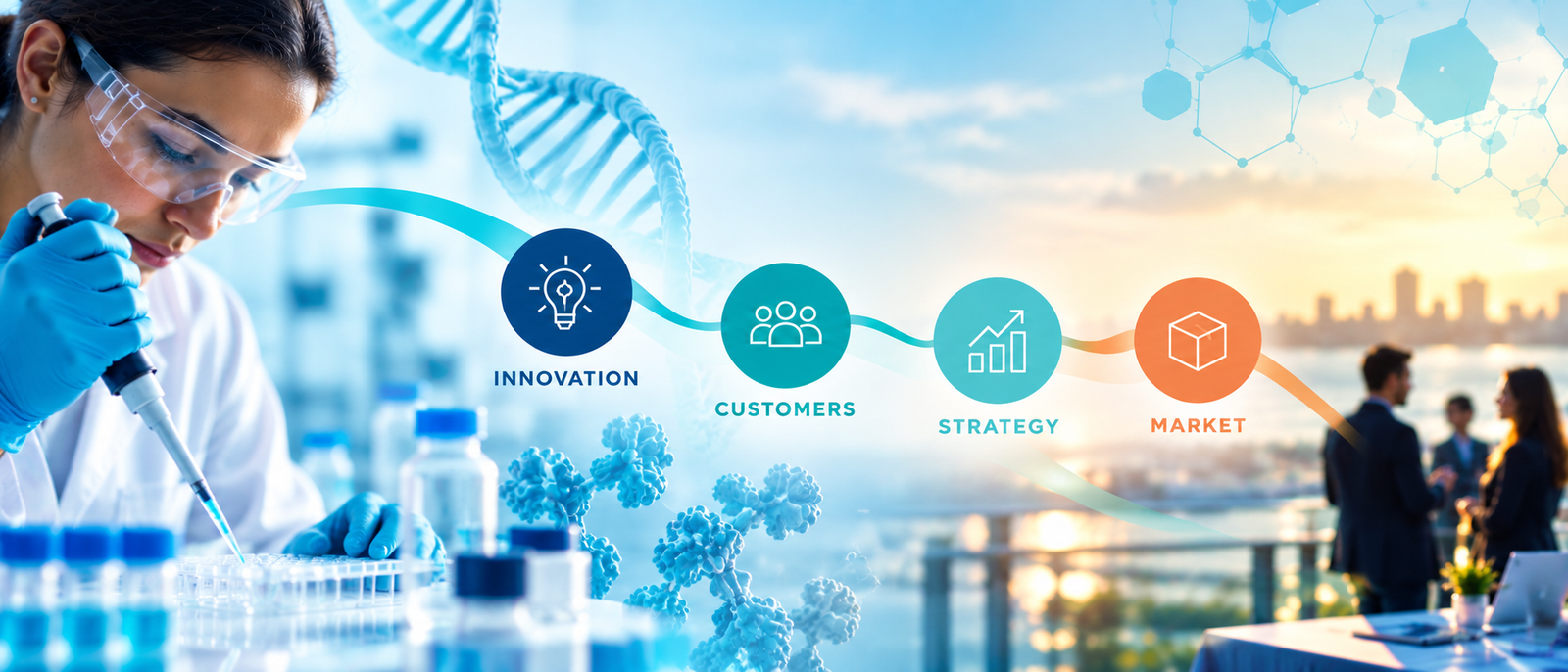 INNOVATION

CUSTOMERS

STRATEGY

MARKET